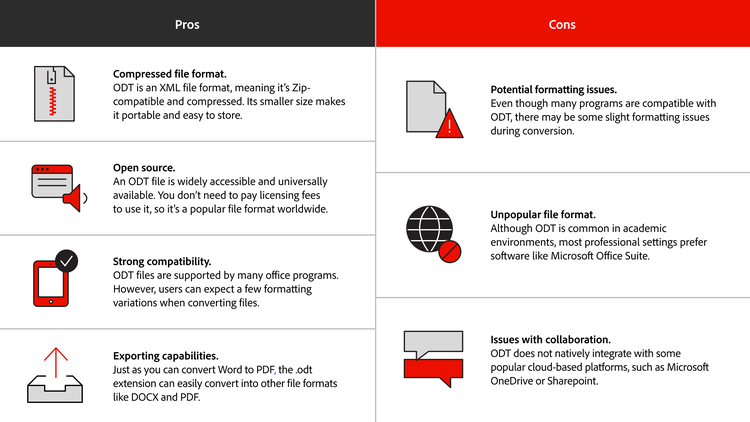 Pros

Compressed file format.
ODT is an XML file format, meaning it's Zip-compatible and compressed. Its smaller size makes it portable and easy to store.

Open source.
An ODT file is widely accessible and universally available. You don't need to pay licensing fees to use it, so it's a popular file format worldwide.

Strong compatibility.
ODT files are supported by many office programs. However, users can expect a few formatting variations when converting files.

Exporting capabilities.
Just as you can convert Word to PDF, the .odt extension can easily convert into other file formats like DOCX and PDF.

Cons

Potential formatting issues.
Even though many programs are compatible with ODT, there may be some slight formatting issues during conversion.

Unpopular file format.
Although ODT is common in academic environments, most professional settings prefer software like Microsoft Office Suite.

Issues with collaboration.
ODT does not natively integrate with some popular cloud-based platforms, such as Microsoft OneDrive or Sharepoint.