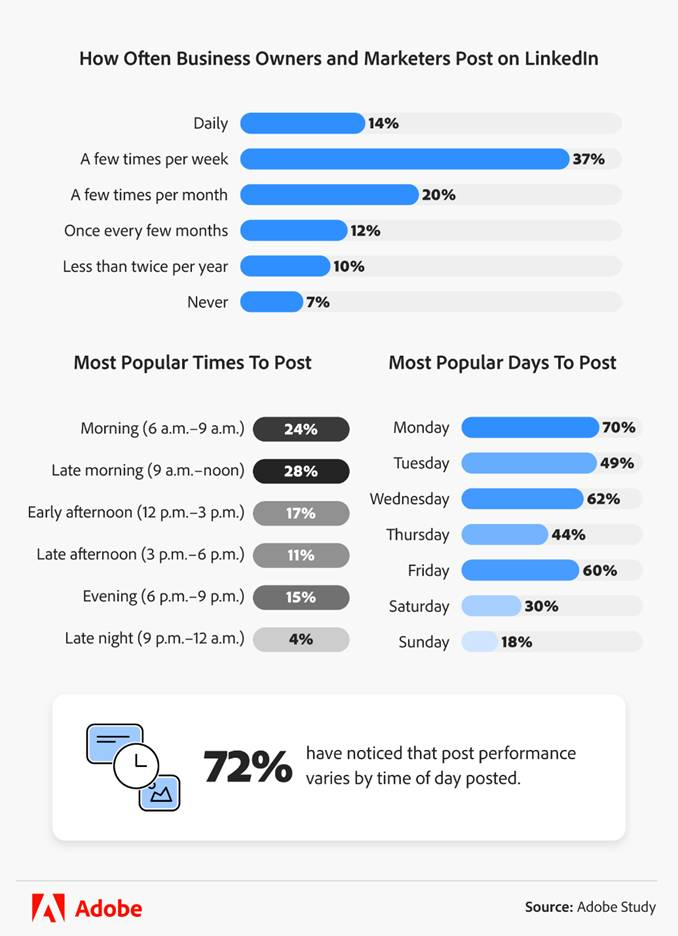 How Often Business Owners and Marketers Post on LinkedIn

Daily 14%
A few times per week 37%
A few times per month 20%
Once every few months 12%
Less than twice per year 10%
Never 7%

Most Popular Times To Post

Morning (6 a.m.–9 a.m.) 24%
Late morning (9 a.m.–noon) 28%
Early afternoon (12 p.m.–3 p.m.) 17%
Late afternoon (3 p.m.–6 p.m.) 11%
Evening (6 p.m.–9 p.m.) 15%
Late night (9 p.m.–12 a.m.) 4%

Most Popular Days To Post

Monday 70%
Tuesday 49%
Wednesday 62%
Thursday 44%
Friday 60%
Saturday 30%
Sunday 18%

72% have noticed that post performance varies by time of day posted.

Adobe

Source: Adobe Study