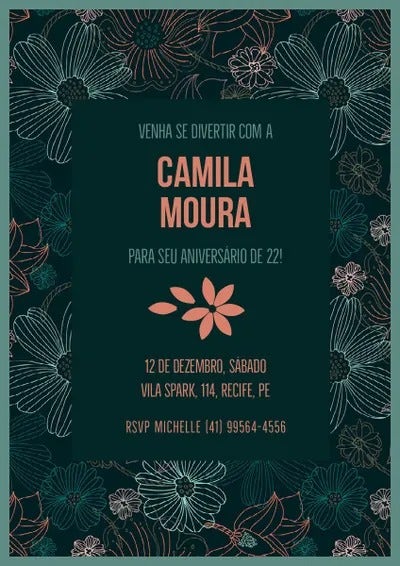 VENHA SE DIVERTIR COM A

CAMILA MOURA

PARA SEU ANIVERSÁRIO DE 22!

12 DE DEZEMBRO, SÁBADO
VILA SPARK, 114, RECIFE, PE

RSVP MICHELLE (41) 99564-4556