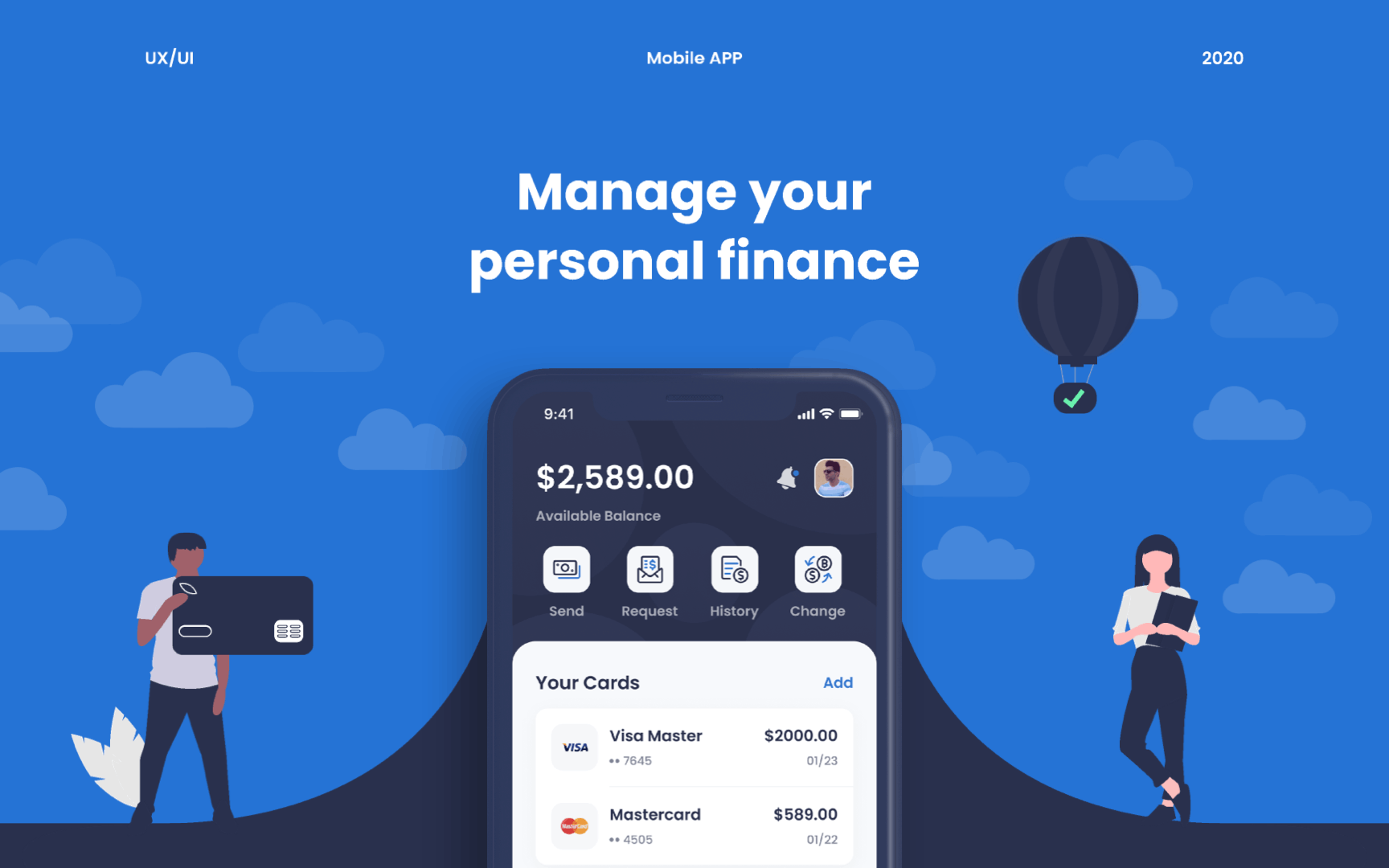 UX/UI

Mobile APP

2020

Manage your personal finance

9:41

$2,589.00

Available Balance

Send

Request

History

Change

Your Cards

Add

VISA

Visa Master

•• 7645

$2000.00

01/23

MasterCard

Mastercard

•• 4505

$589.00

01/22