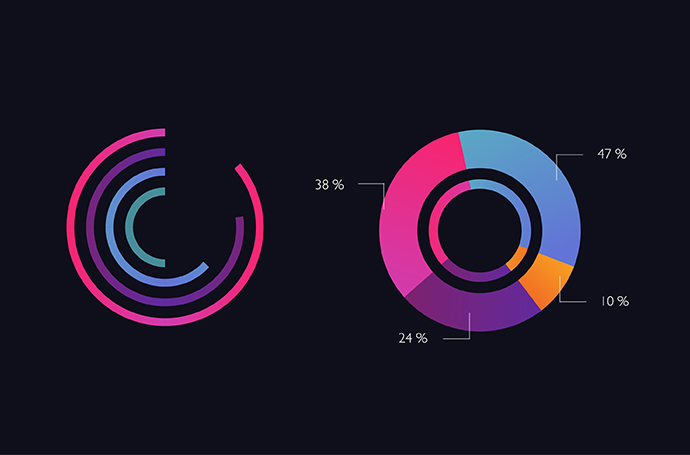 38 %
47 %
10 %
24 %