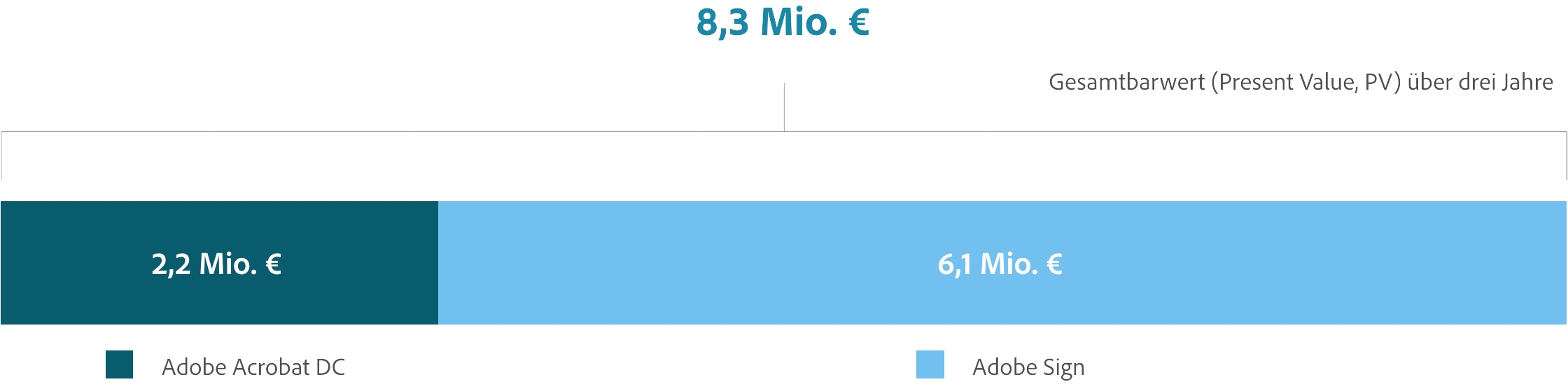 8,3 Mio. €

Gesamtbarwert (Present Value, PV) über drei Jahre

2,2 Mio. €

6,1 Mio. €

Adobe Acrobat DC

Adobe Sign