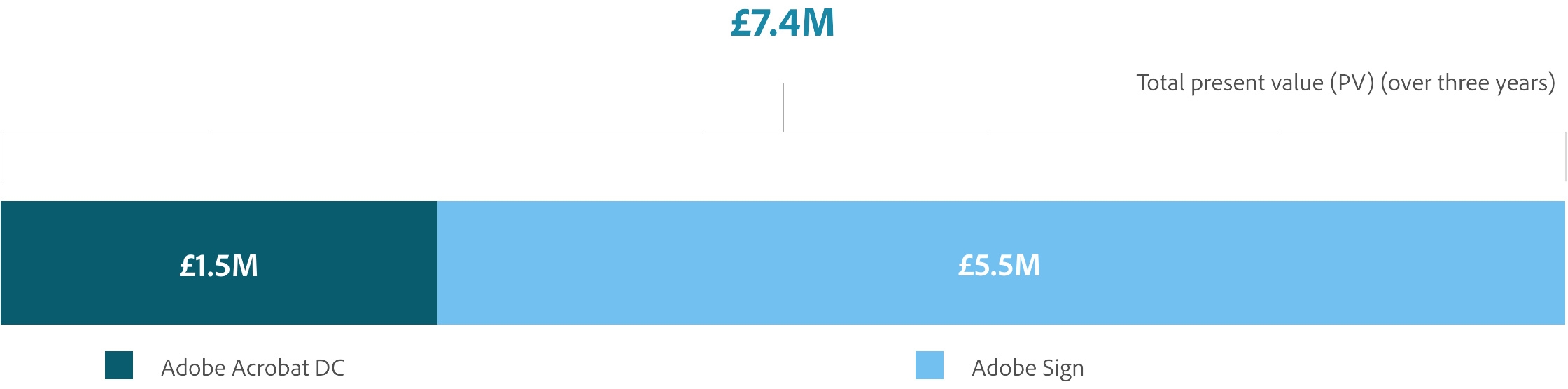 £7.4M

Total present value (PV) (over three years)

£1.5M

£5.5M

Adobe Acrobat DC

Adobe Sign