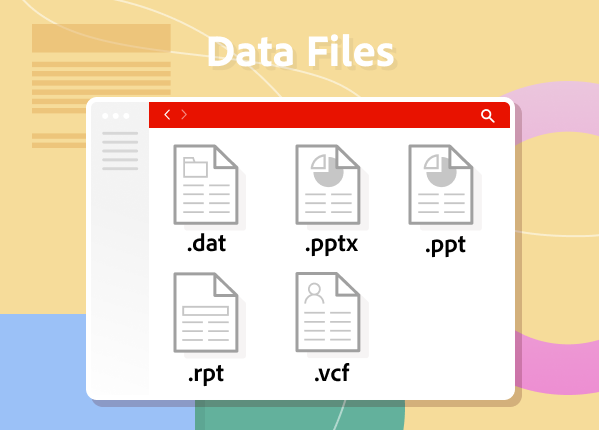 Data Files

.dat .pptx .ppt

.rpt .vcf