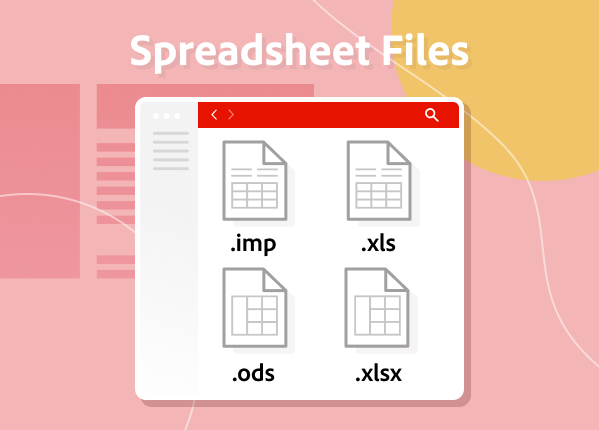 Spreadsheet Files

.imp

.xls

.ods

.xlsx