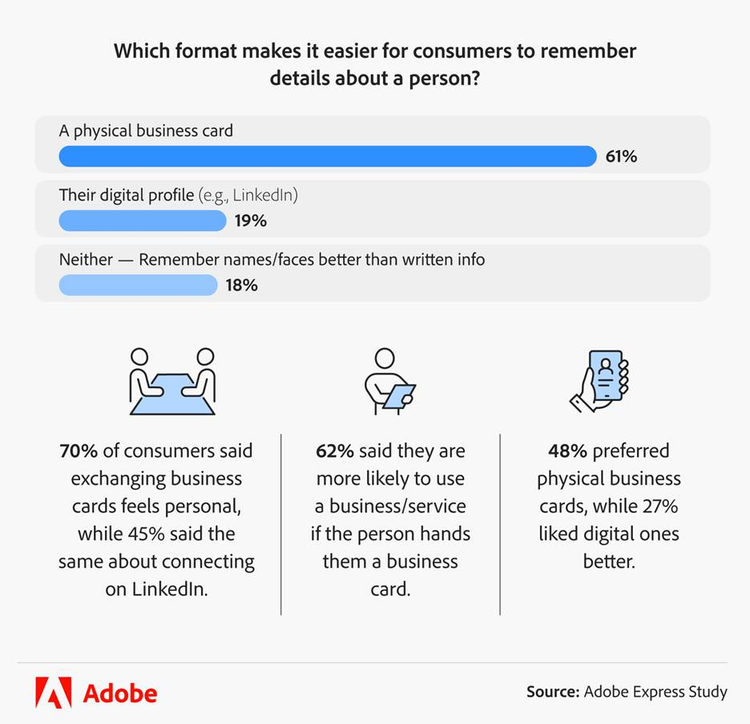 Which format makes it easier for consumers to remember details about a person?

A physical business card
61%

Their digital profile (e.g., LinkedIn)
19%

Neither — Remember names/faces better than written info
18%

70% of consumers said exchanging business cards feels personal, while 45% said the same about connecting on LinkedIn.

62% said they are more likely to use a business/service if the person hands them a business card.

48% preferred physical business cards, while 27% liked digital ones better.

Adobe

Source: Adobe Express Study