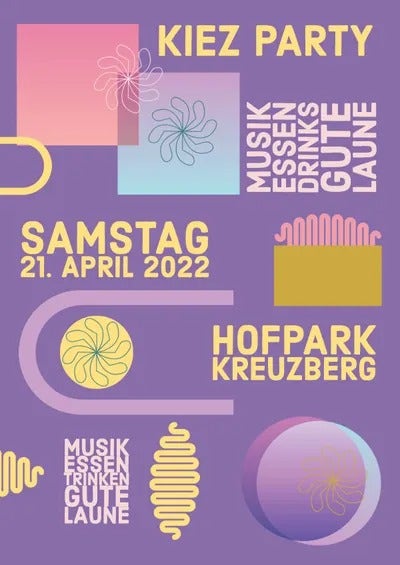 KIEZ PARTY

MUSIK
ESSEN
DRINKS
GUTE
LAUNE

SAMSTAG
21. APRIL 2022

HOFPARK
KREUZBERG

MUSIK
ESSEN
TRINKEN
GUTE
LAUNE