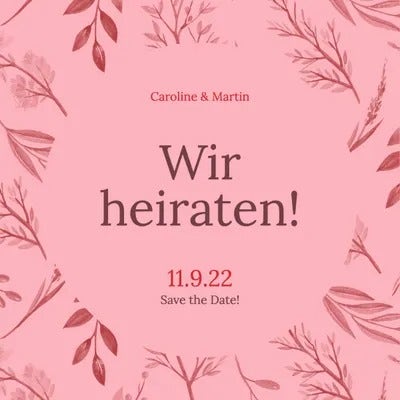 Caroline & Martin

Wir heiraten!

11.9.22
Save the Date!