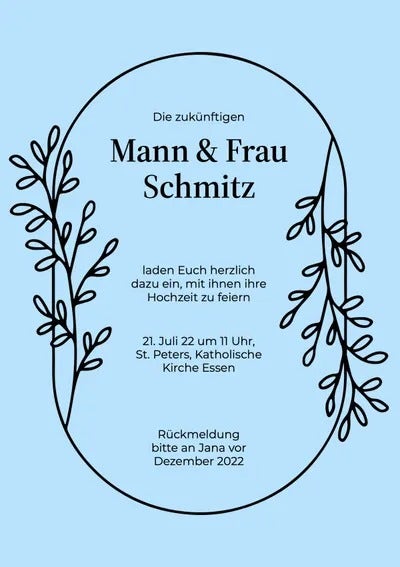 Die zukünftigen

Mann & Frau Schmitz

laden Euch herzlich dazu ein, mit ihnen ihre Hochzeit zu feiern

21. Juli 22 um 11 Uhr, St. Peters, Katholische Kirche Essen

Rückmeldung bitte an Jana vor Dezember 2022