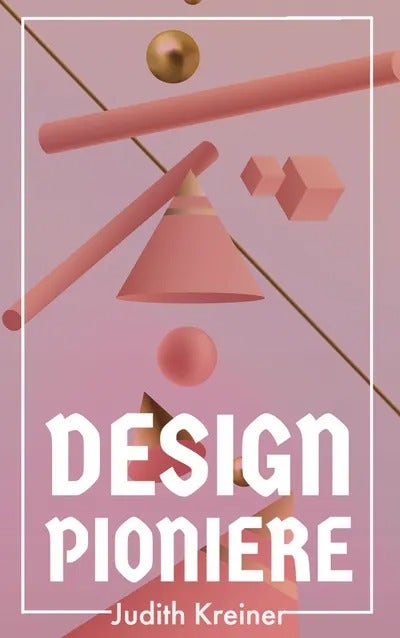 DESIGN PIONIERE

Judith Kreiner