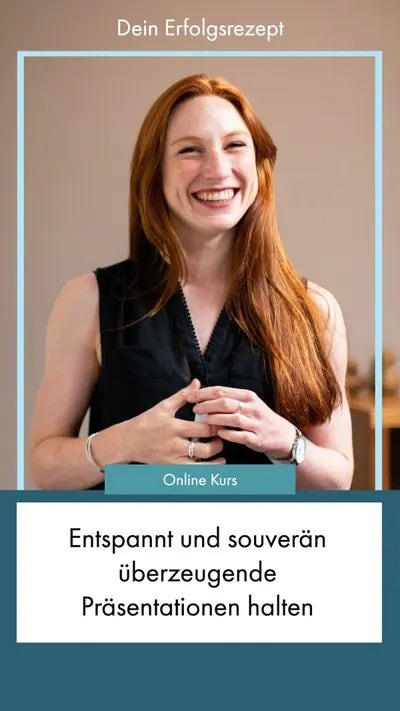 Dein Erfolgsrezept

Online Kurs

Entspannt und souverän überzeugende Präsentationen halten