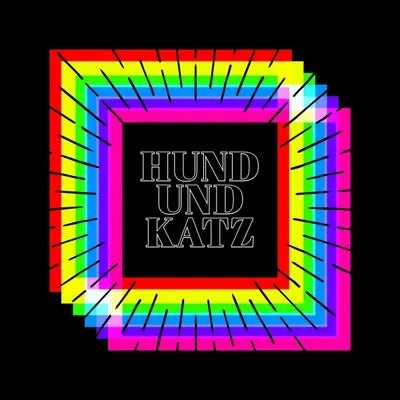 HUND
UND
KATZ