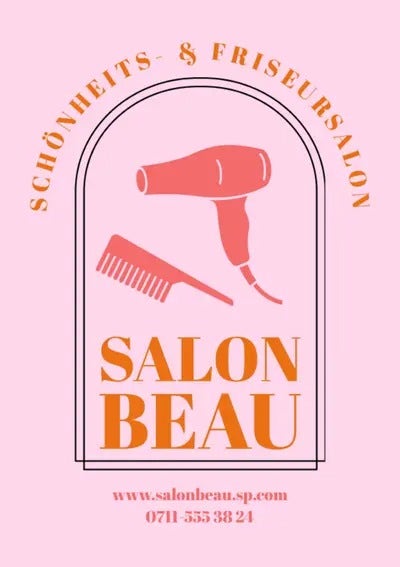 SCHÖNHEITS- & FRISEURSALON

SALON
BEAU

www.salonbeau.sp.com
0711-555 38 24