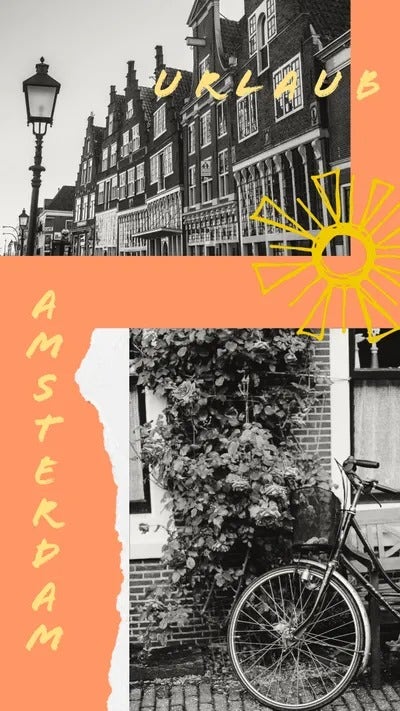 URLAUB

AMSTERDAM