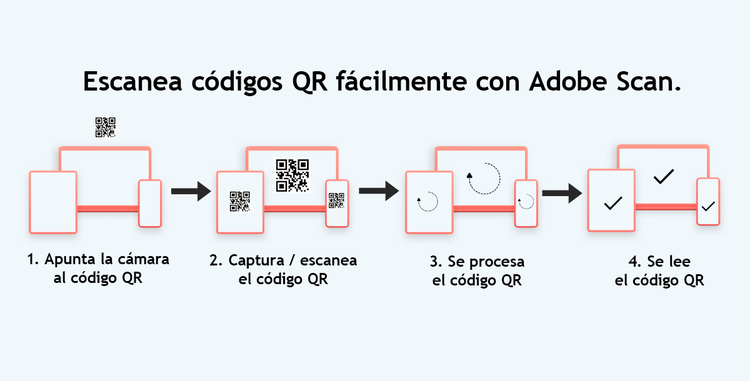 Escanea códigos QR fácilmente con Adobe Scan.

1. Apunta la cámara al código QR

2. Captura / escanea el código QR

3. Se procesa el código QR

4. Se lee el código QR