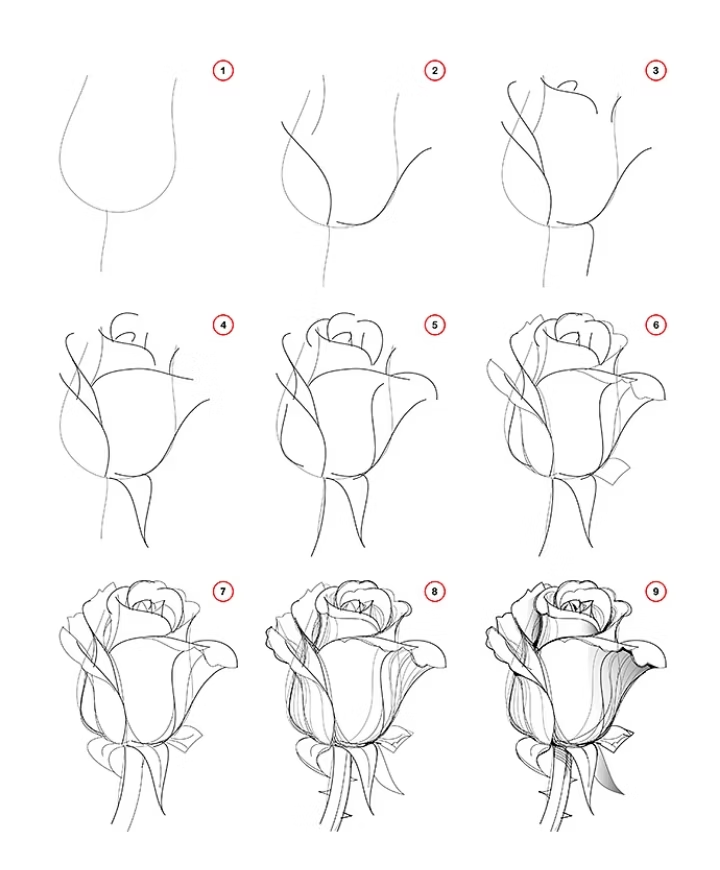 1
2
3
4
5
6
7
8
9