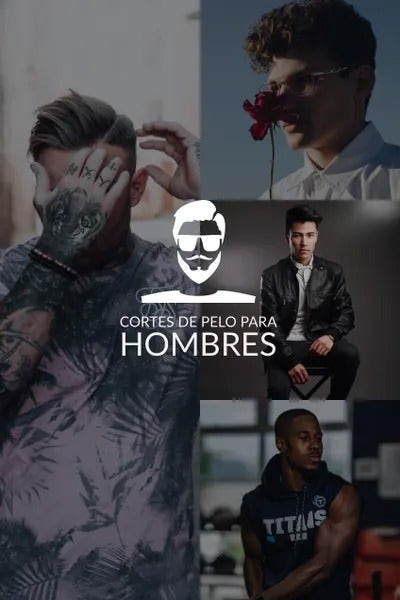 CORTES DE PELO PARA
HOMBRES

TITANS