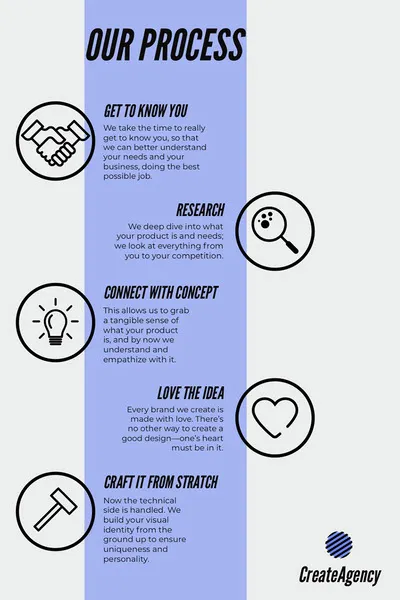 OUR PROCESS

GET TO KNOW YOU

We take the time to really get to know you, so that we can better understand your needs and your business, doing the best possible job.

RESEARCH

We deep dive into what your product is and needs; we look at everything from you to your competition.

CONNECT WITH CONCEPT

This allows us to grab a tangible sense of what your product is, and by now we understand and empathize with it.

LOVE THE IDEA

Every brand we create is made with love. There's no other way to create a good design—one's heart must be in it.

CRAFT IT FROM STRATCH

Now the technical side is handled. We build your visual identity from the ground up to ensure uniqueness and personality.

CreateAgency