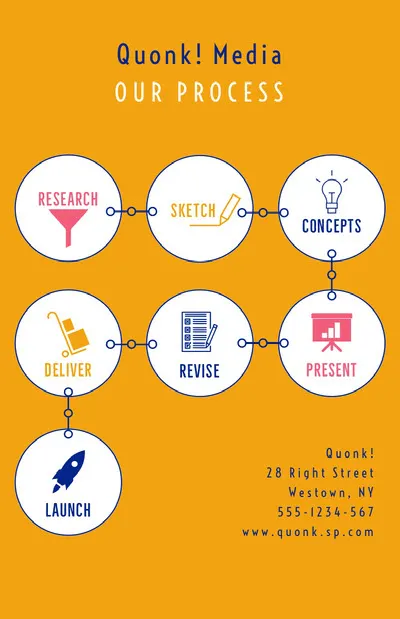 Quonk! Media
OUR PROCESS

RESEARCH

SKETCH

CONCEPTS

PRESENT

REVISE

DELIVER

LAUNCH

Quonk!
28 Right Street
Westown, NY
555-1234-567
www.quonk.sp.com