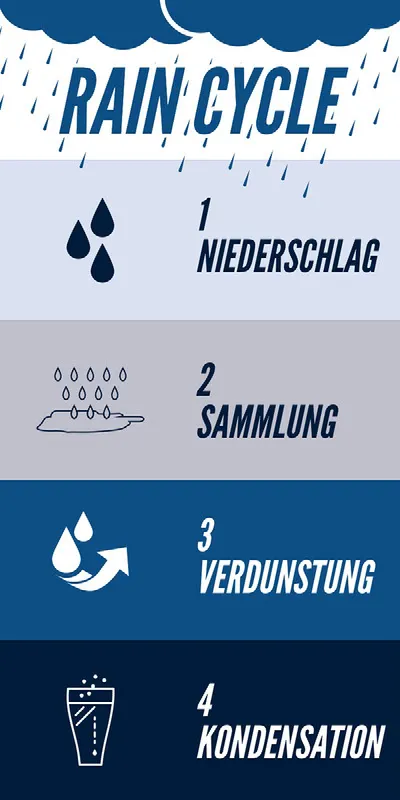 RAIN CYCLE

1
NIEDERSCHLAG

2
SAMMLUNG

3
VERDUNSTUNG

4
KONDENSATION