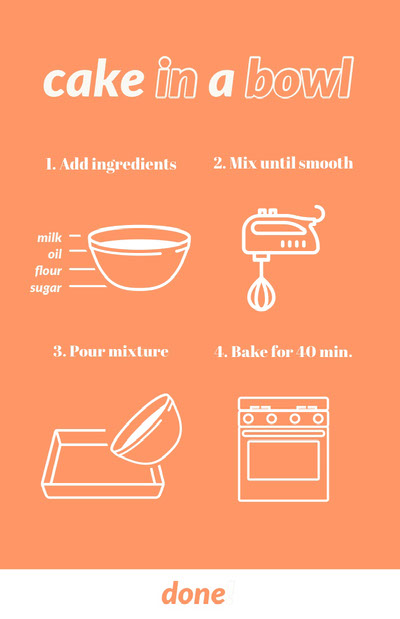 cake in a bowl

1. Add ingredients

milk
oil
flour
sugar

2. Mix until smooth

3. Pour mixture

4. Bake for 40 min.

done