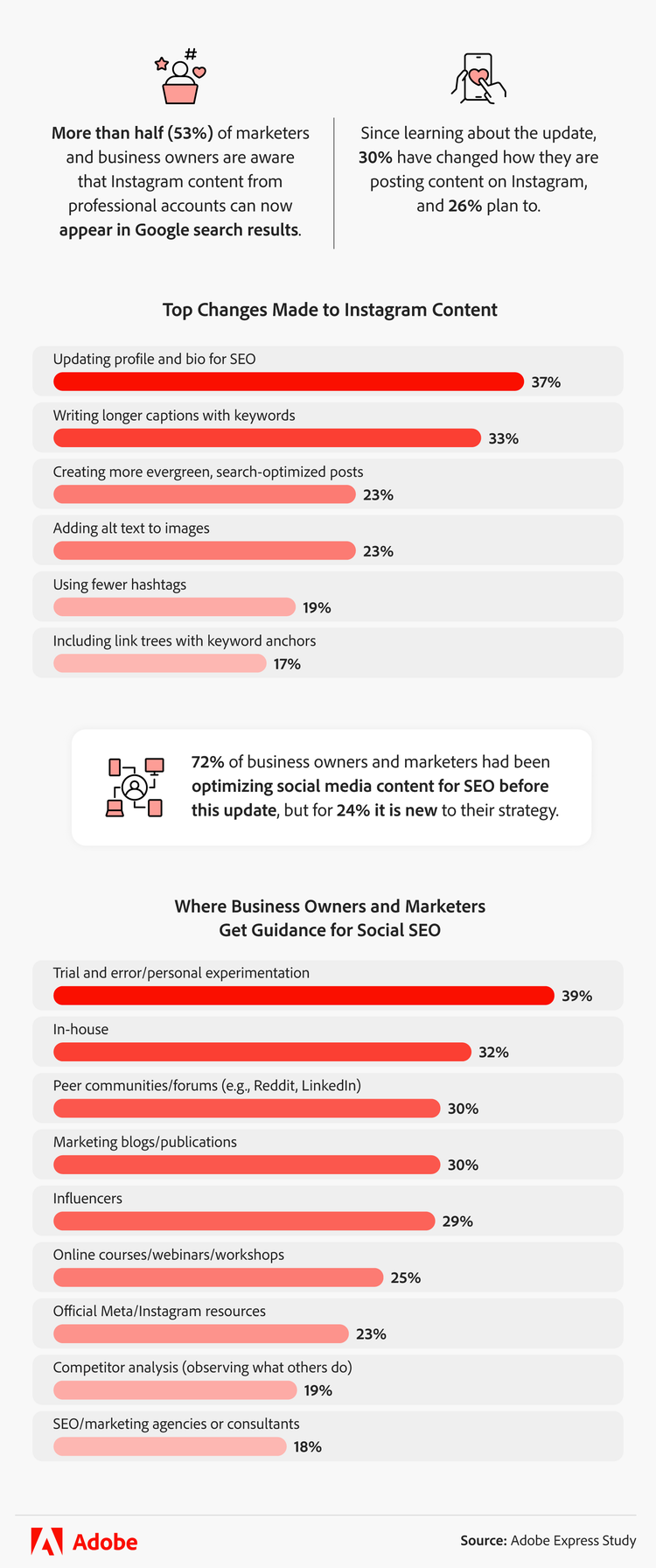 #

More than half (53%) of marketers and business owners are aware that Instagram content from professional accounts can now appear in Google search results.

Since learning about the update, 30% have changed how they are posting content on Instagram, and 26% plan to.

Top Changes Made to Instagram Content

Updating profile and bio for SEO 37%

Writing longer captions with keywords 33%

Creating more evergreen, search-optimized posts 23%

Adding alt text to images 23%

Using fewer hashtags 19%

Including link trees with keyword anchors 17%

72% of business owners and marketers had been optimizing social media content for SEO before this update, but for 24% it is new to their strategy.

Where Business Owners and Marketers Get Guidance for Social SEO

Trial and error/personal experimentation 39%

In-house 32%

Peer communities/forums (e.g., Reddit, LinkedIn) 30%

Marketing blogs/publications 30%

Influencers 29%

Online courses/webinars/workshops 25%

Official Meta/Instagram resources 23%

Competitor analysis (observing what others do) 19%

SEO/marketing agencies or consultants 18%

Adobe

Source: Adobe Express Study