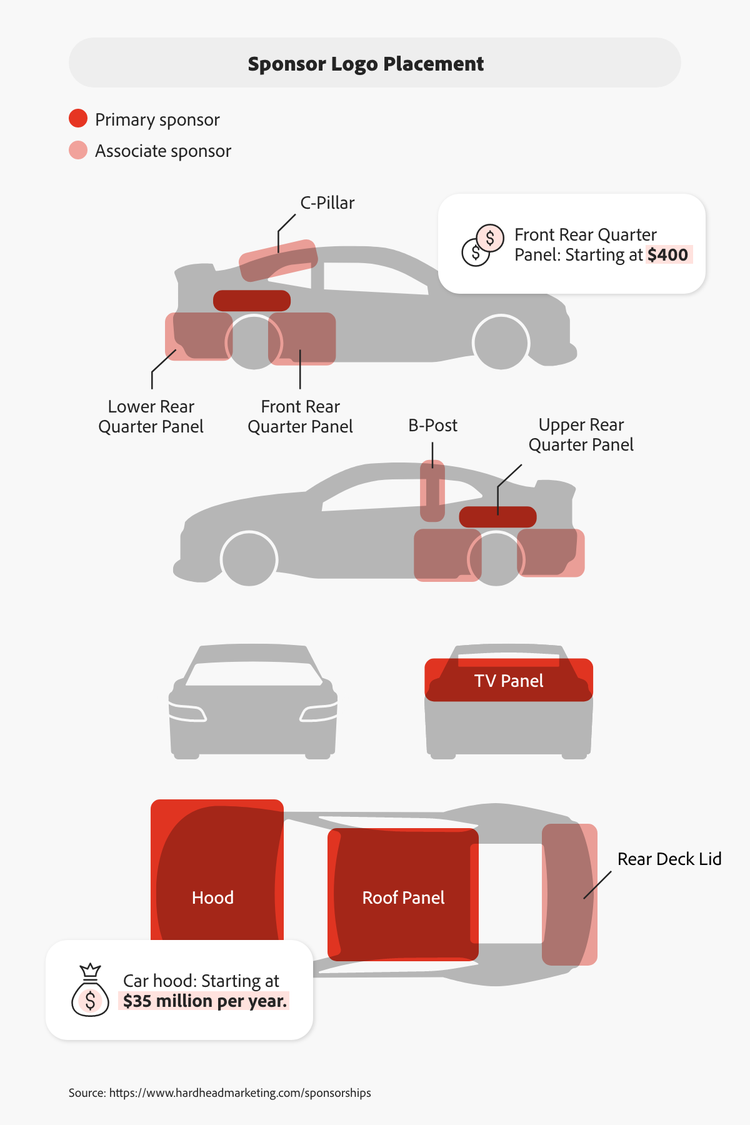 Sponsor Logo Placement

Primary sponsor

Associate sponsor

C-Pillar

Front Rear Quarter Panel: Starting at $400

Lower Rear Quarter Panel

Front Rear Quarter Panel

B-Post

Upper Rear Quarter Panel

TV Panel

Hood

Roof Panel

Rear Deck Lid

Car hood: Starting at $35 million per year.

Source: https://www.hardheadmarketing.com/sponsorships