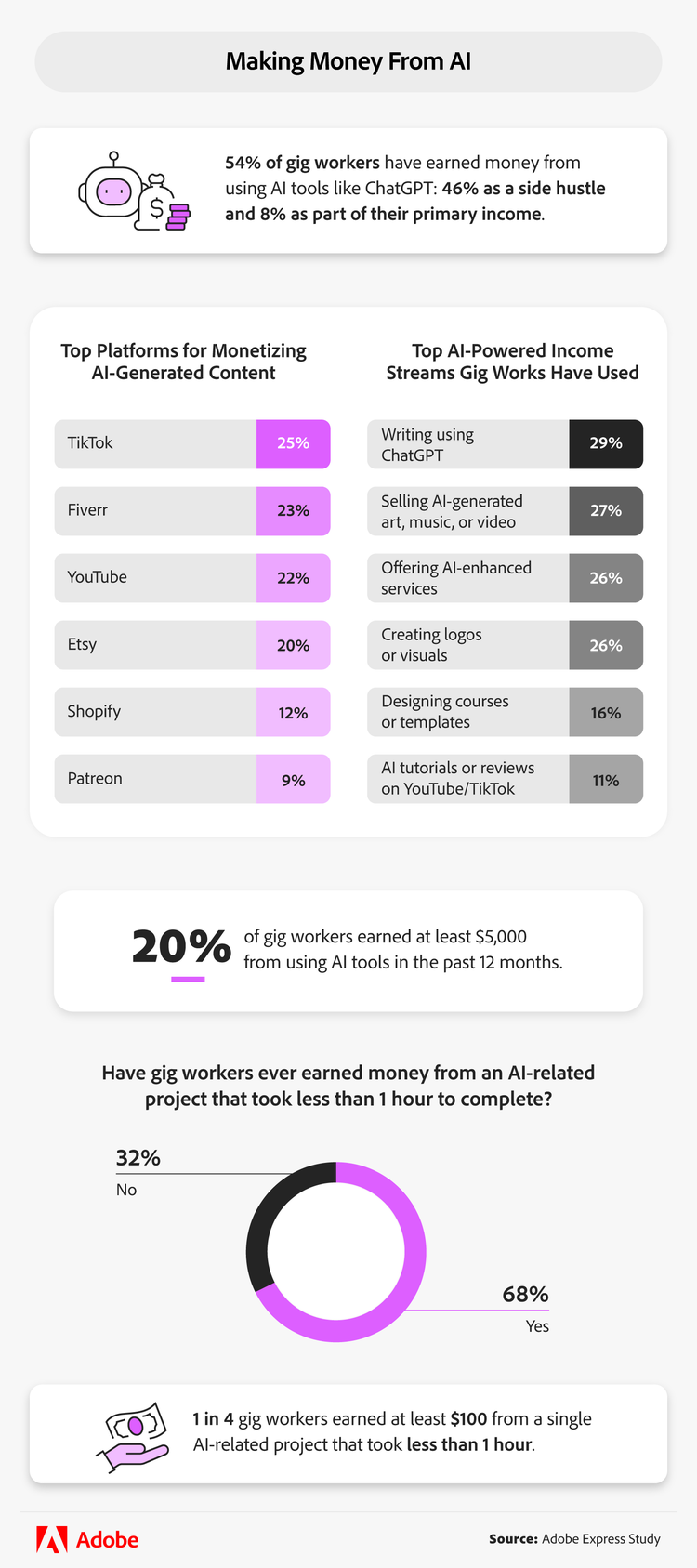 Making Money From AI

54% of gig workers have earned money from using AI tools like ChatGPT: 46% as a side hustle and 8% as part of their primary income.

Top Platforms for Monetizing AI-Generated Content

| TikTok | 25% |
|---|---|
| Fiverr | 23% |
| YouTube | 22% |
| Etsy | 20% |
| Shopify | 12% |
| Patreon | 9% |

Top AI-Powered Income Streams Gig Works Have Used

| Writing using ChatGPT | 29% |
|---|---|
| Selling AI-generated art, music, or video | 27% |
| Offering AI-enhanced services | 26% |
| Creating logos or visuals | 26% |
| Designing courses or templates | 16% |
| AI tutorials or reviews on YouTube/TikTok | 11% |

20% of gig workers earned at least $5,000 from using AI tools in the past 12 months.

Have gig workers ever earned money from an AI-related project that took less than 1 hour to complete?

32%
No

68%
Yes

1 in 4 gig workers earned at least $100 from a single AI-related project that took less than 1 hour.

Adobe

Source: Adobe Express Study