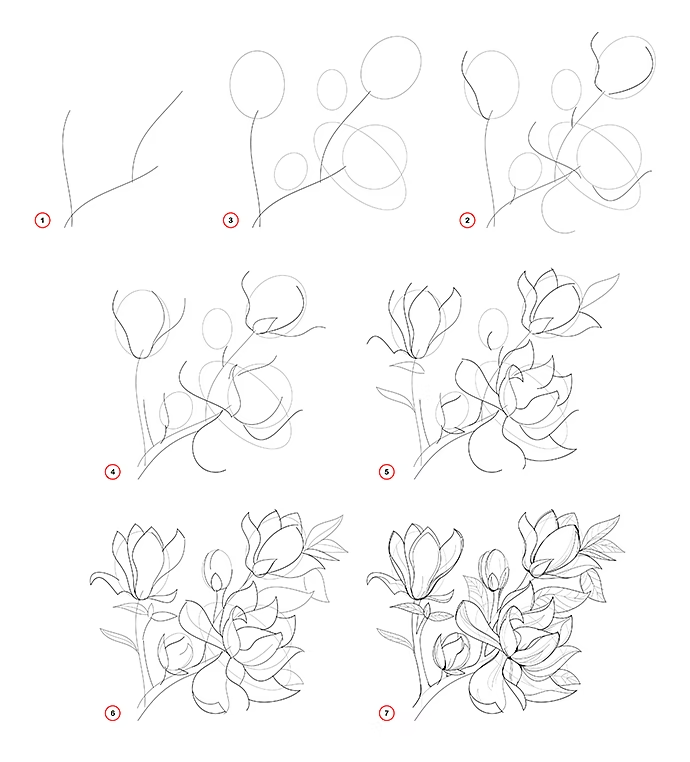 1
3
2
4
5
6
7