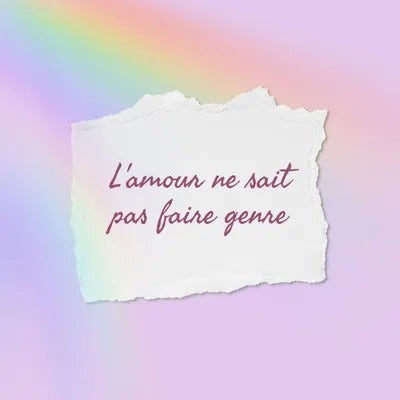 L'amour ne sait pas faire genre