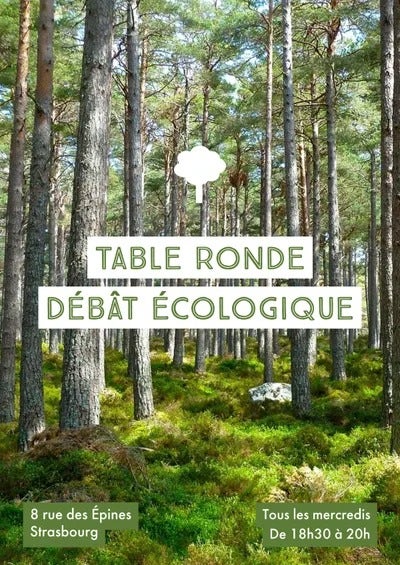 TABLE RONDE
DÉBÂT ÉCOLOGIQUE

8 rue des Épines
Strasbourg

Tous les mercredis
De 18h30 à 20h