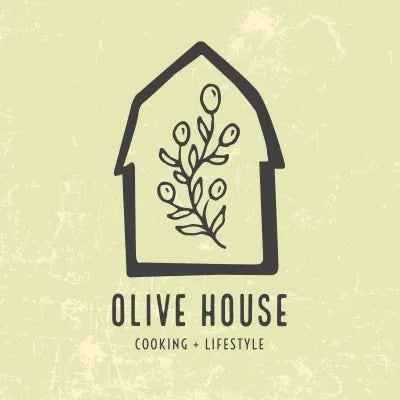 OLIVE HOUSE

COOKING + LIFESTYLE