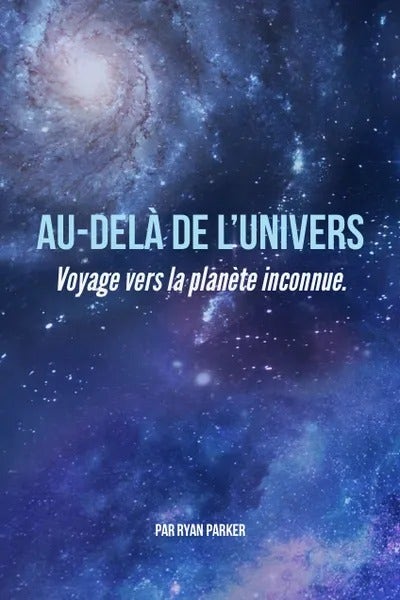 AU-DELÀ DE L'UNIVERS

Voyage vers la planète inconnue.

PAR RYAN PARKER