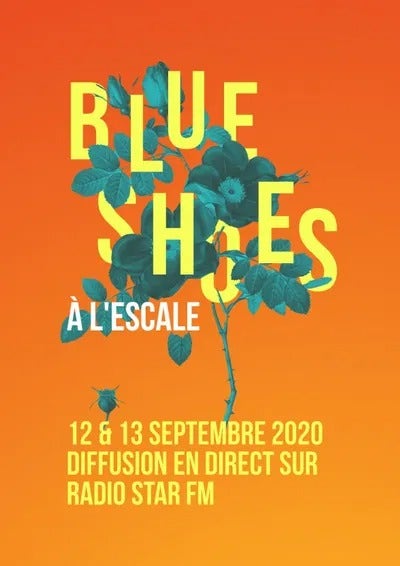 BLUE SHOES

À L'ESCALE

12 & 13 SEPTEMBRE 2020
DIFFUSION EN DIRECT SUR
RADIO STAR FM