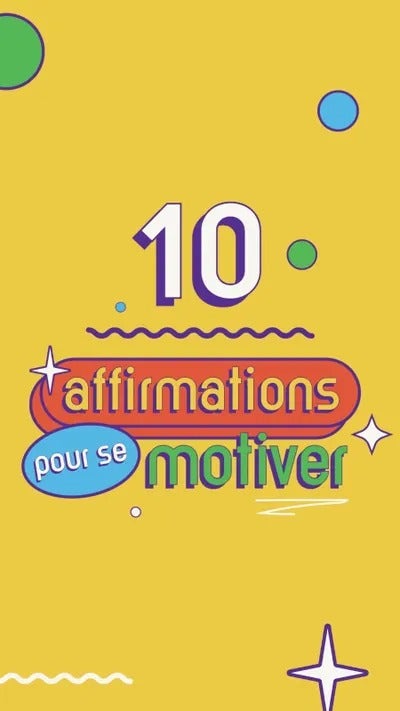 10
affirmations
pour se motiver