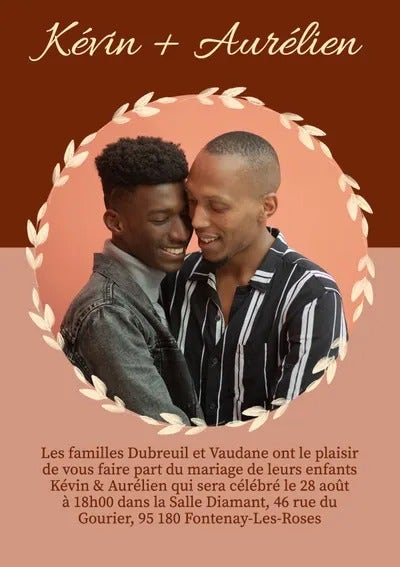 Kévin + Aurélien

Les familles Dubreuil et Vaudane ont le plaisir de vous faire part du mariage de leurs enfants Kévin & Aurélien qui sera célébré le 28 août à 18h00 dans la Salle Diamant, 46 rue du Gourier, 95 180 Fontenay-Les-Roses