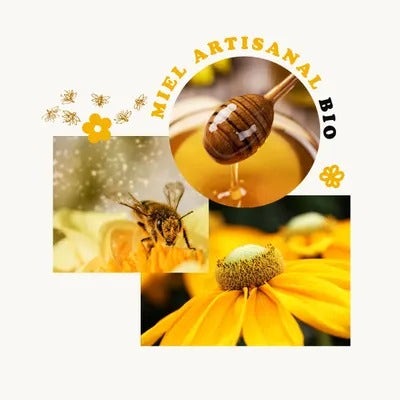 MIEL ARTISANAL BIO