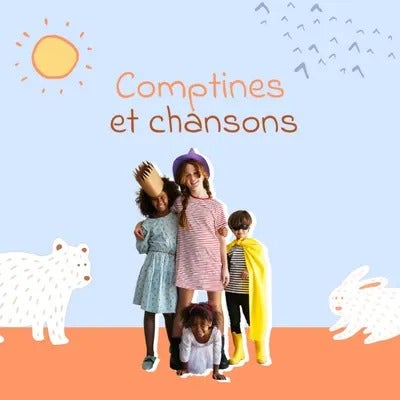 Comptines
et chansons