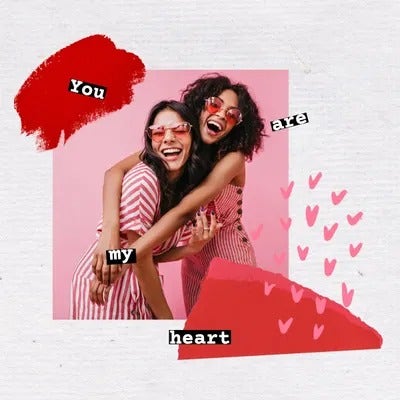 You

are

my

heart