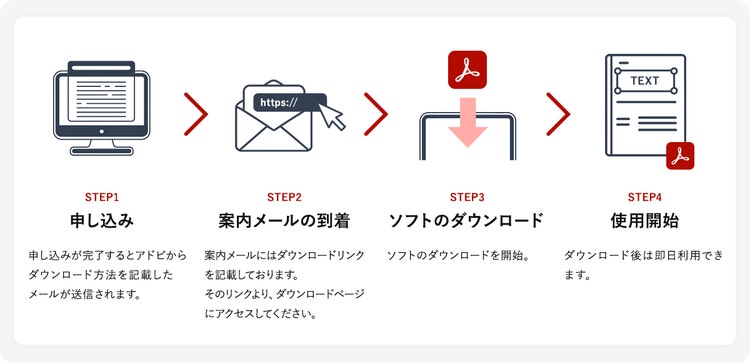 https://

TEXT

STEP1
申し込み
申し込みが完了するとアドビからダウンロード方法を記載したメールが送信されます。

STEP2
案内メールの到着
案内メールにはダウンロードリンクを記載しております。
そのリンクより、ダウンロードページにアクセスしてください。

STEP3
ソフトのダウンロード
ソフトのダウンロードを開始。

STEP4
使用開始
ダウンロード後は即日利用できます。