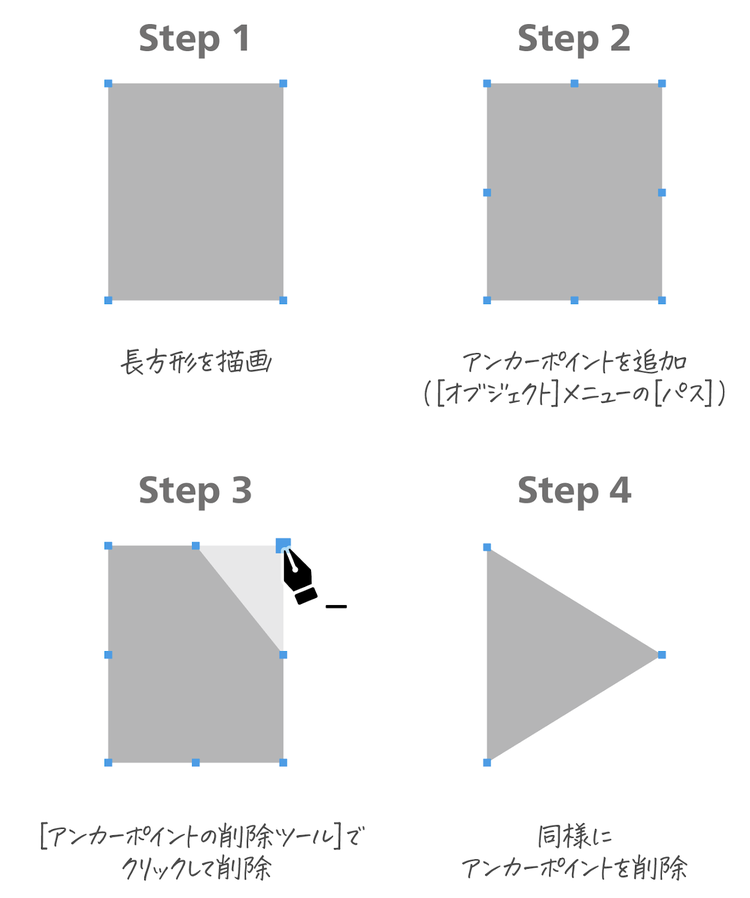 Step 1

長方形を描画

Step 2

アンカーポイントを追加
（［オブジェクト］メニューの［パス］）

Step 3

［アンカーポイントの削除ツール］で
クリックして削除

Step 4

同様に
アンカーポイントを削除