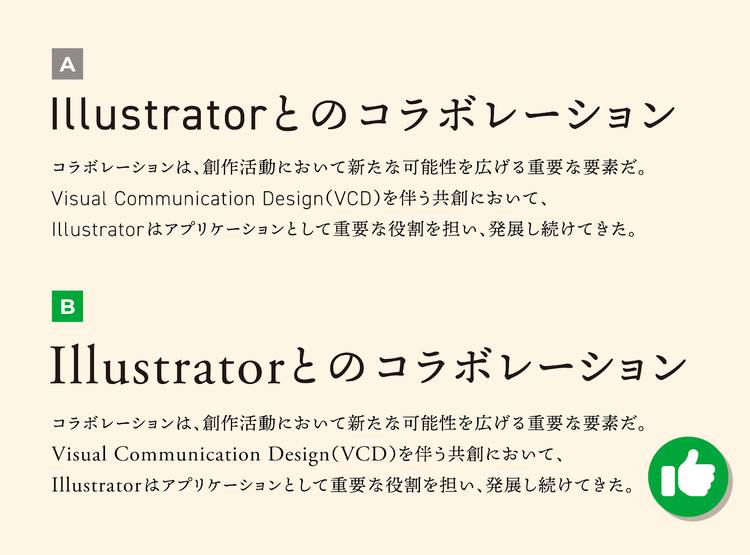 A

Illustratorとのコラボレーション

コラボレーションは、創作活動において新たな可能性を広げる重要な要素だ。
Visual Communication Design(VCD)を伴う共創において、
Illustratorはアプリケーションとして重要な役割を担い、発展し続けてきた。

B

Illustratorとのコラボレーション

コラボレーションは、創作活動において新たな可能性を広げる重要な要素だ。
Visual Communication Design(VCD)を伴う共創において、
Illustratorはアプリケーションとして重要な役割を担い、発展し続けてきた。