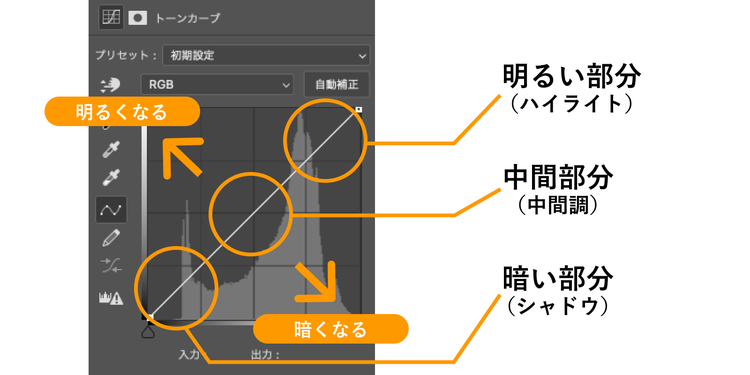 トーンカーブ

プリセット： 初期設定

RGB

自動補正

明るくなる

暗くなる

入力

出力：

明るい部分
（ハイライト）

中間部分
（中間調）

暗い部分
（シャドウ）