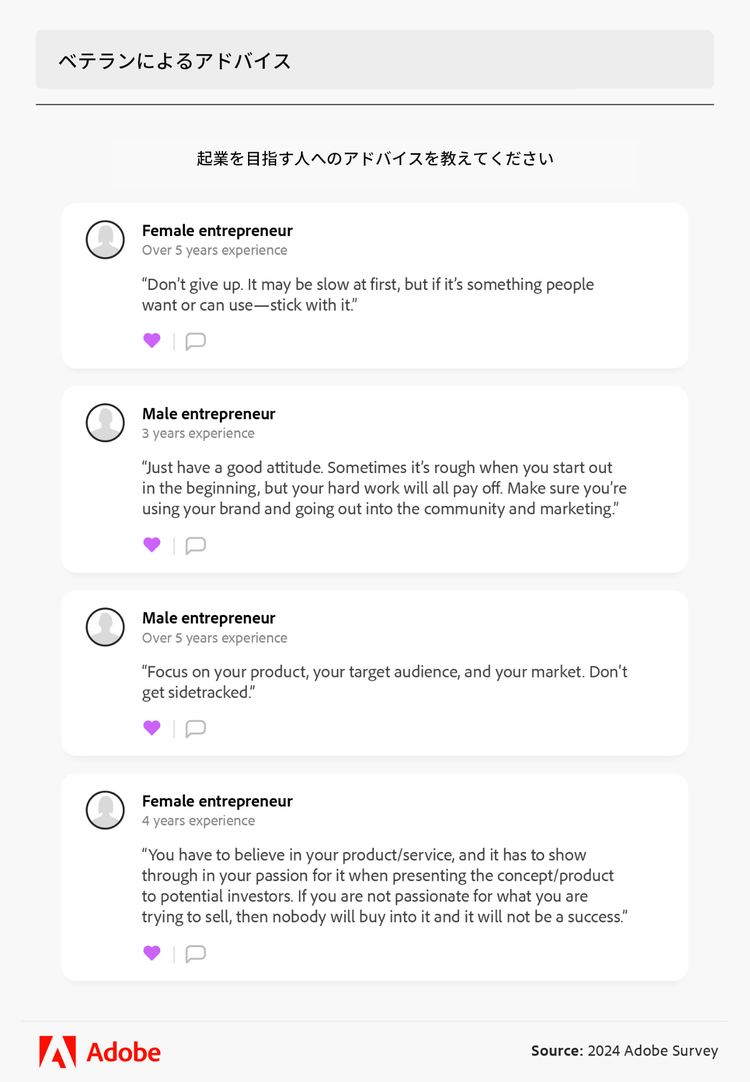 ベテランによるアドバイス

起業を目指す人へのアドバイスを教えてください

Female entrepreneur
Over 5 years experience

"Don't give up. It may be slow at first, but if it's something people want or can use—stick with it."

Male entrepreneur
3 years experience

"Just have a good attitude. Sometimes it's rough when you start out in the beginning, but your hard work will all pay off. Make sure you're using your brand and going out into the community and marketing."

Male entrepreneur
Over 5 years experience

"Focus on your product, your target audience, and your market. Don't get sidetracked."

Female entrepreneur
4 years experience

"You have to believe in your product/service, and it has to show through in your passion for it when presenting the concept/product to potential investors. If you are not passionate for what you are trying to sell, then nobody will buy into it and it will not be a success."

Adobe

Source: 2024 Adobe Survey