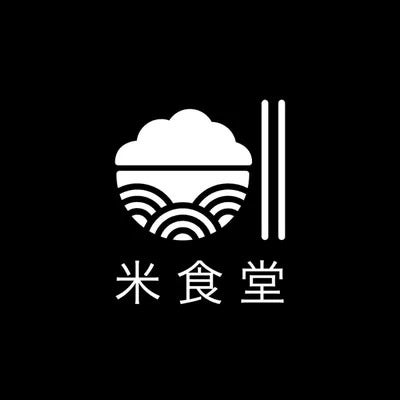 米食堂