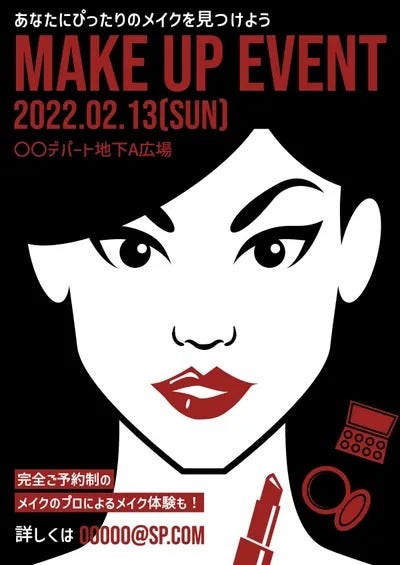 あなたにぴったりのメイクを見つけよう

MAKE UP EVENT

2022.02.13(SUN)

〇〇デパート地下A広場

完全ご予約制の

メイクのプロによるメイク体験も！

詳しくは 00000@SP.COM