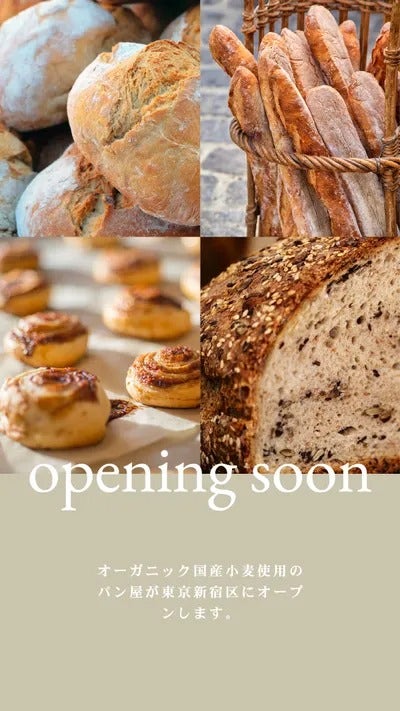 opening soon

オーガニック国産小麦使用のパン屋が東京新宿区にオープンします。