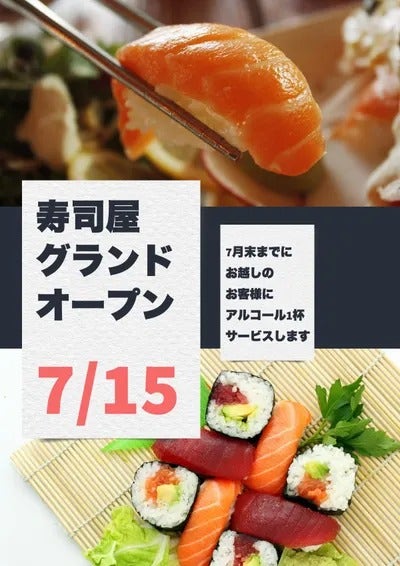 寿司屋
グランド
オープン

7/15

7月末までに
お越しの
お客様に
アルコール1杯
サービスします