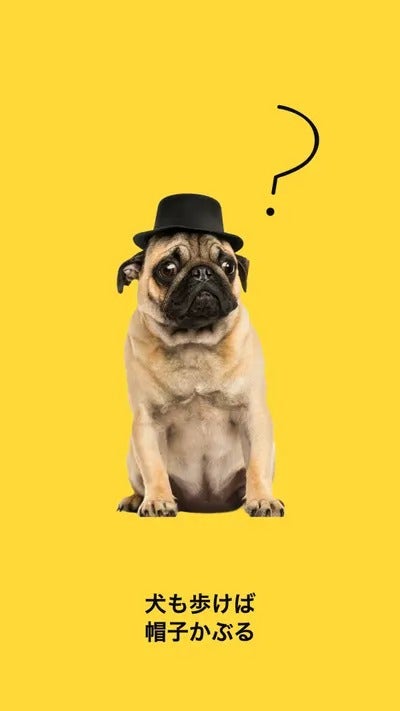 ?

犬も歩けば
帽子かぶる