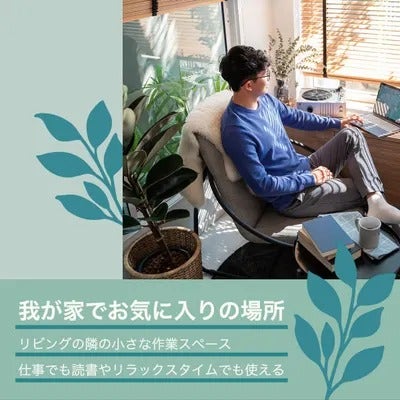 我が家でお気に入りの場所

リビングの隣の小さな作業スペース

仕事でも読書やリラックスタイムでも使える